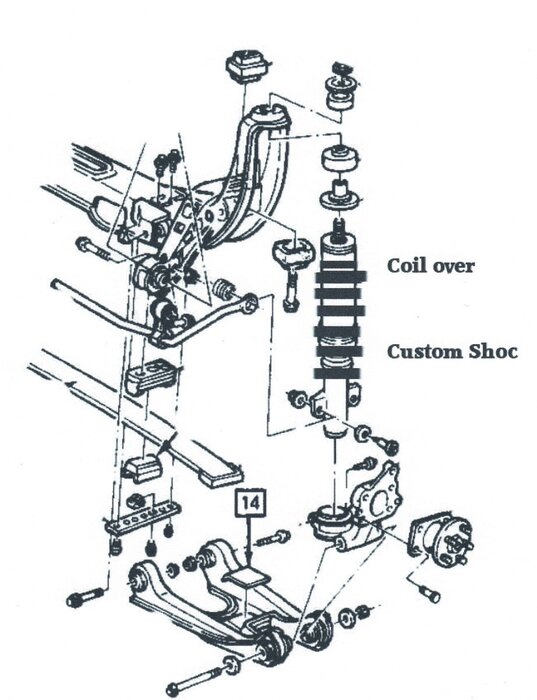 Coil over

Custom Shoc

14