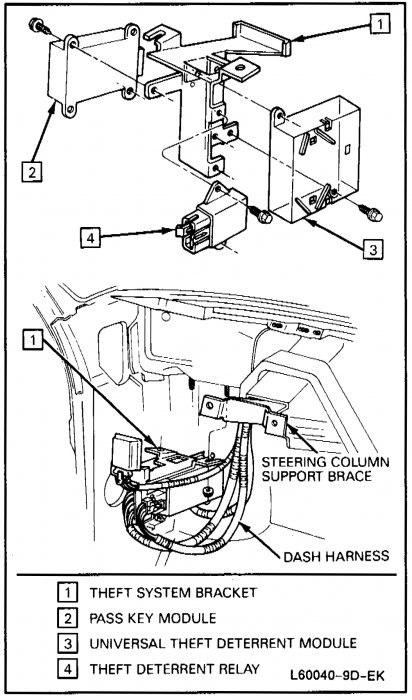 1

2

4

3

1

STEERING COLUMN SUPPORT BRACE

DASH HARNESS

1 THEFT SYSTEM BRACKET
2 PASS KEY MODULE
3 UNIVERSAL THEFT DETERRENT MODULE
4 THEFT DETERRENT RELAY

L60040-9D-EK